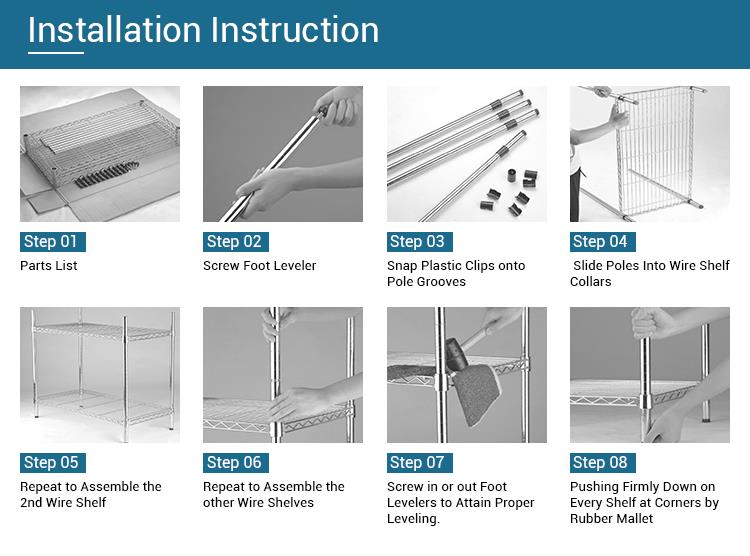 Installation Instruction

Step 01
Parts List

Step 02
Screw Foot Leveler

Step 03
Snap Plastic Clips onto Pole Grooves

Step 04
Slide Poles Into Wire Shelf Collars

Step 05
Repeat to Assemble the 2nd Wire Shelf

Step 06
Repeat to Assemble the other Wire Shelves

Step 07
Screw in or out Foot Levelers to Attain Proper Leveling.

Step 08
Pushing Firmly Down on Every Shelf at Corners by Rubber Mallet