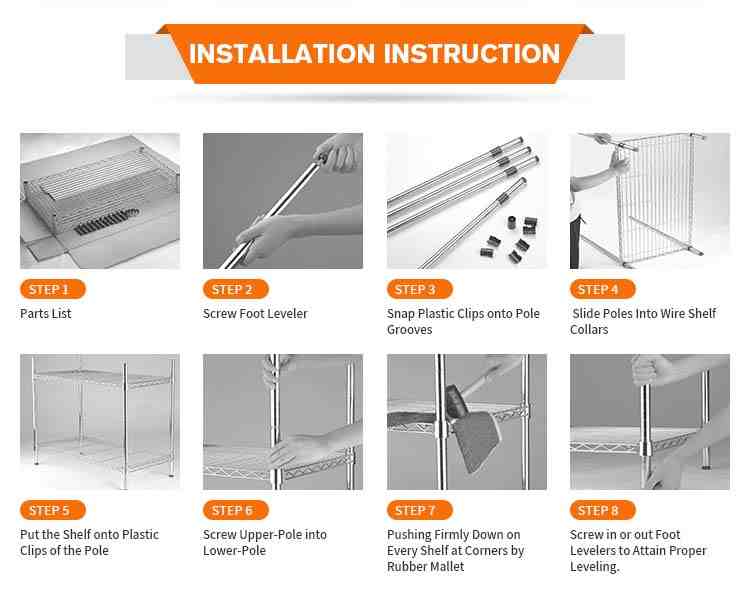 INSTALLATION INSTRUCTION

STEP 1
Parts List

STEP 2
Screw Foot Leveler

STEP 3
Snap Plastic Clips onto Pole Grooves

STEP 4
Slide Poles Into Wire Shelf Collars

STEP 5
Put the Shelf onto Plastic Clips of the Pole

STEP 6
Screw Upper-Pole into Lower-Pole

STEP 7
Pushing Firmly Down on Every Shelf at Corners by Rubber Mallet

STEP 8
Screw in or out Foot Levelers to Attain Proper Leveling.