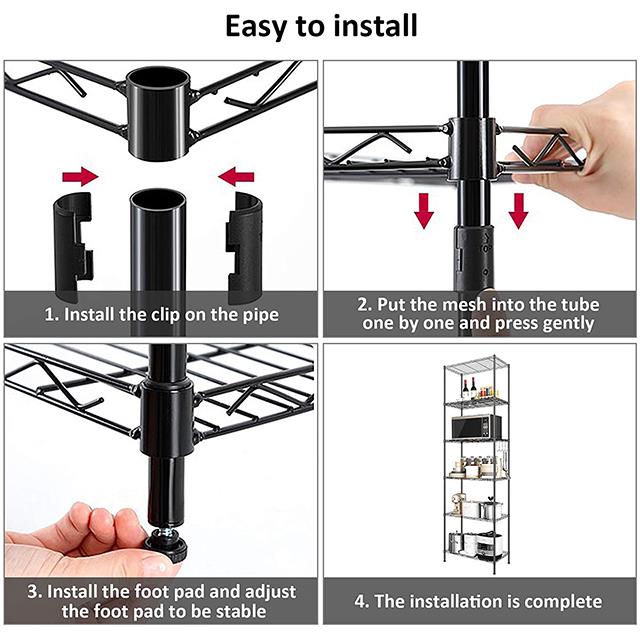 Easy to install

1. Install the clip on the pipe

2. Put the mesh into the tube one by one and press gently

3. Install the foot pad and adjust the foot pad to be stable

4. The installation is complete