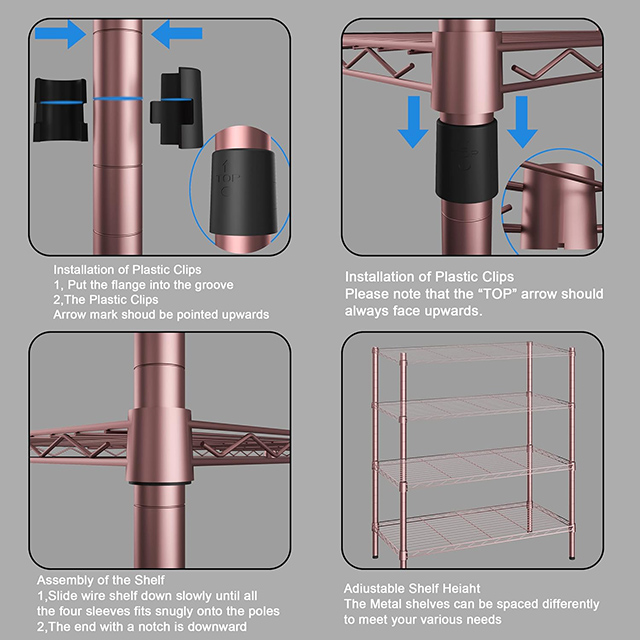 TOP

Installation of Plastic Clips
1, Put the flange into the groove
2,The Plastic Clips
Arrow mark shoud be pointed upwards

Installation of Plastic Clips
Please note that the "TOP" arrow should always face upwards.

Assembly of the Shelf
1,Slide wire shelf down slowly until all the four sleeves fits snugly onto the poles
2,The end with a notch is downward

Adiustable Shelf Heiaht
The Metal shelves can be spaced differently to meet your various needs