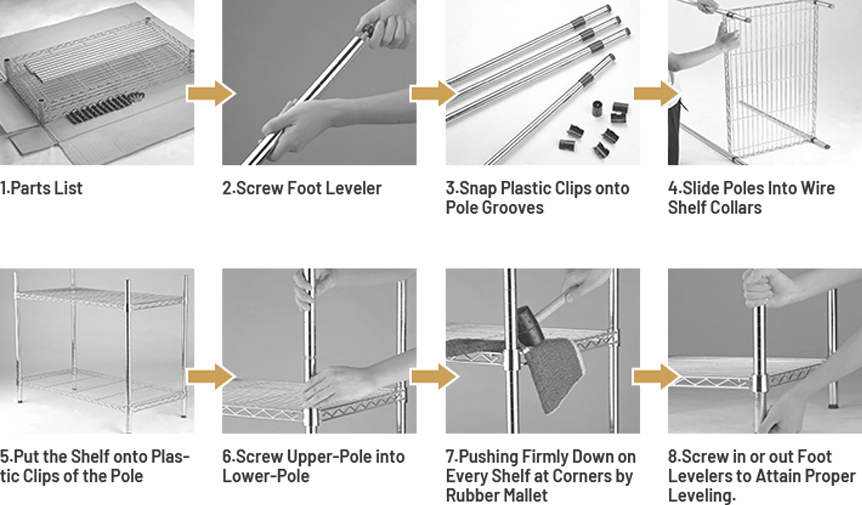 1.Parts List

2.Screw Foot Leveler

3.Snap Plastic Clips onto Pole Grooves

4.Slide Poles Into Wire Shelf Collars

5.Put the Shelf onto Plastic Clips of the Pole

6.Screw Upper-Pole into Lower-Pole

7.Pushing Firmly Down on Every Shelf at Corners by Rubber Mallet

8.Screw in or out Foot Levelers to Attain Proper Leveling.